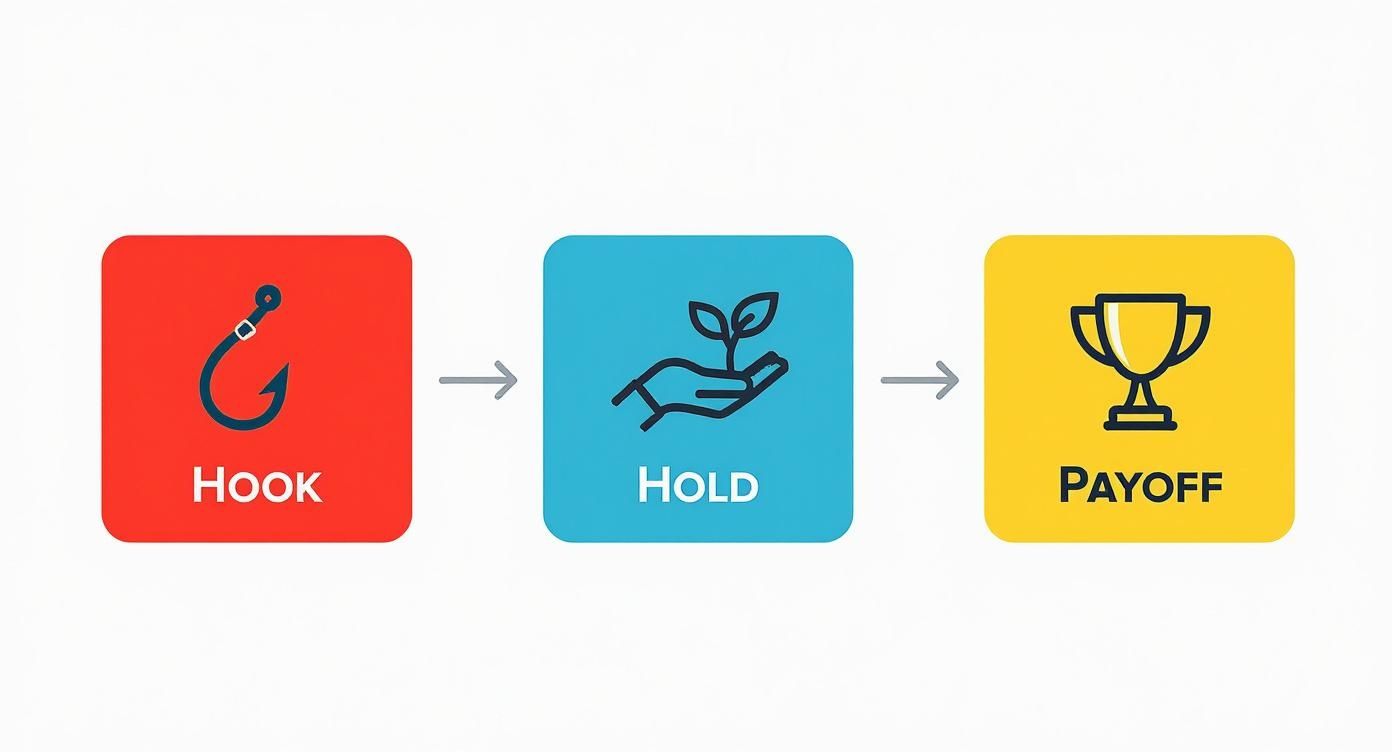 HOOK

HOLD

PAYOFF